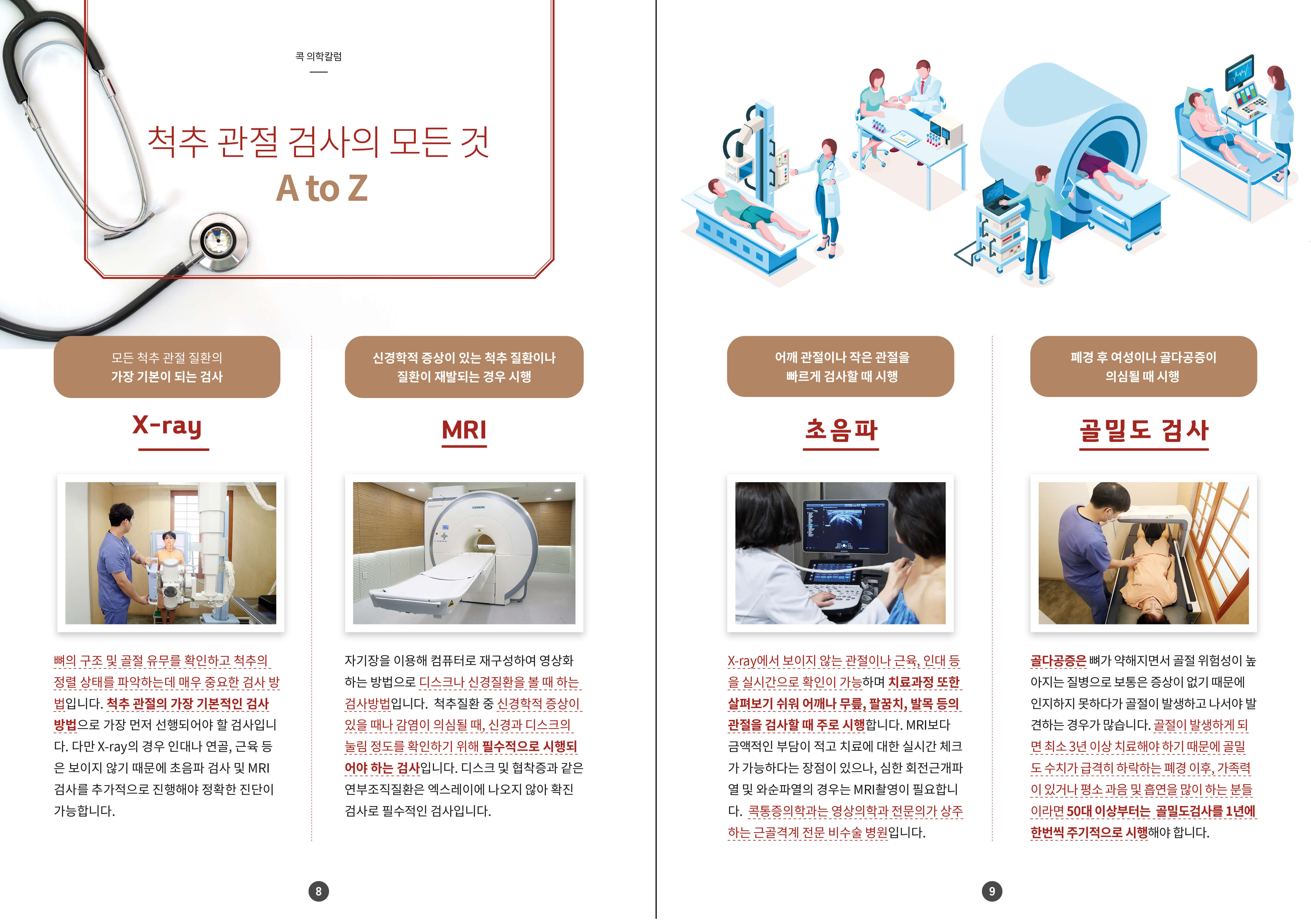 콕 의학칼럼

척추 관절 검사의 모든 것
A to Z

모든 척추 관절 질환의
가장 기본이 되는 검사

X-ray

뼈의 구조 및 골절 유무를 확인하고 척추의 정렬 상태를 파악하는데 매우 중요한 검사 방법입니다. 척추 관절의 가장 기본적인 검사 방법으로 가장 먼저 선행되어야 할 검사입니다. 다만 X-ray의 경우 인대나 연골, 근육 등은 보이지 않기 때문에 초음파 검사 및 MRI 검사를 추가적으로 진행해야 정확한 진단이 가능합니다.

신경학적 증상이 있는 척추 질환이나
질환이 재발되는 경우 시행

MRI

SIEMENS

자기장을 이용해 컴퓨터로 재구성하여 영상화 하는 방법으로 디스크나 신경질환을 볼 때 하는 검사방법입니다. 척추질환 중 신경학적 증상이 있을 때나 감염이 의심될 때, 신경과 디스크의 눌림 정도를 확인하기 위해 필수적으로 시행되어야 하는 검사입니다. 디스크 및 협착증과 같은 연부조직질환은 엑스레이에 나오지 않아 확진 검사로 필수적인 검사입니다.

8

어깨 관절이나 작은 관절을
빠르게 검사할 때 시행

초음파

X-ray에서 보이지 않는 관절이나 근육, 인대 등을 실시간으로 확인이 가능하며 치료과정 또한 살펴보기 쉬워 어깨나 무릎, 팔꿈치, 발목 등의 관절을 검사할 때 주로 시행합니다. MRI보다 금액적인 부담이 적고 치료에 대한 실시간 체크가 가능하다는 장점이 있으나, 심한 회전근개파열 및 와순파열의 경우는 MRI촬영이 필요합니다. 콕통증의학과는 영상의학과 전문의가 상주하는 근골격계 전문 비수술 병원입니다.

폐경 후 여성이나 골다공증이
의심될 때 시행

골밀도 검사

골다공증은 뼈가 약해지면서 골절 위험성이 높아지는 질병으로 보통은 증상이 없기 때문에 인지하지 못하다가 골절이 발생하고 나서야 발견하는 경우가 많습니다. 골절이 발생하게 되면 최소 3년 이상 치료해야 하기 때문에 골밀도 수치가 급격히 하락하는 폐경 이후, 가족력이 있거나 평소 과음 및 흡연을 많이 하는 분들이라면 50대 이상부터는 골밀도검사를 1년에 한번씩 주기적으로 시행해야 합니다.

9